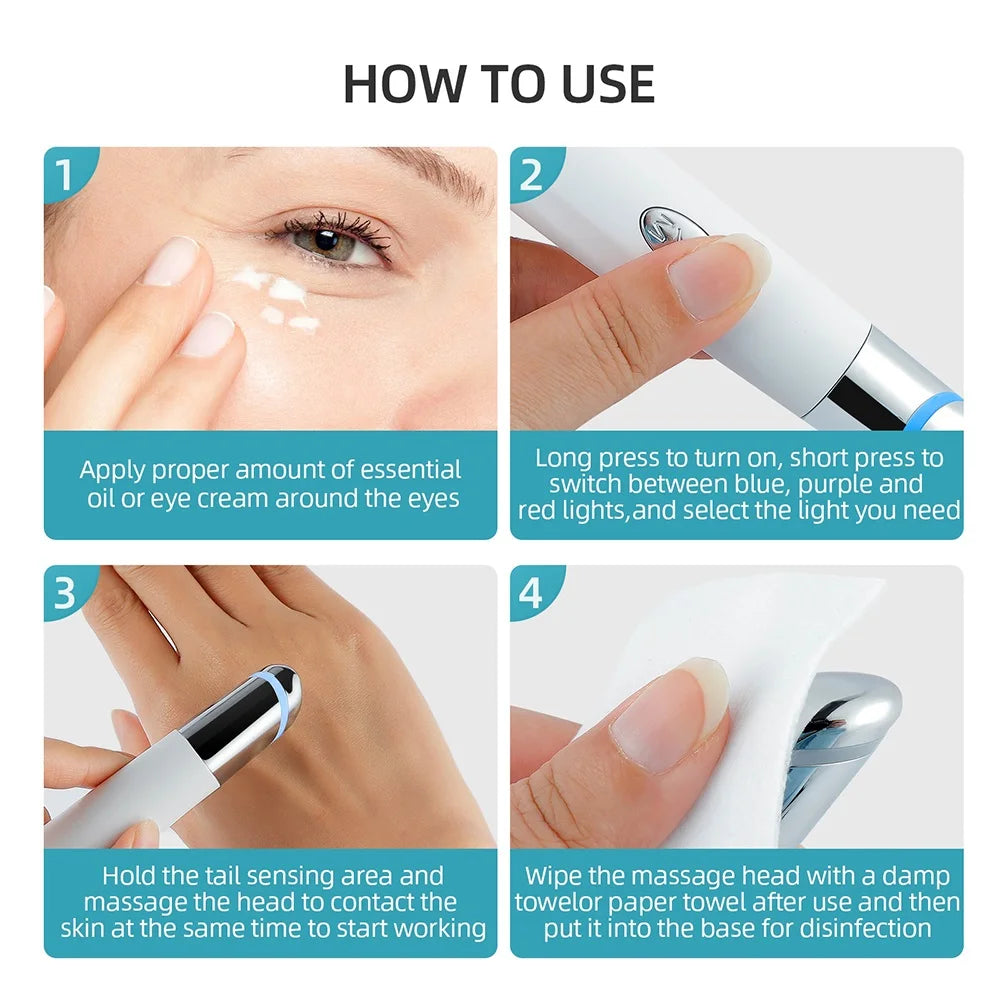 HOW TO USE

1

Apply proper amount of essential oil or eye cream around the eyes

2

Long press to turn on, short press to switch between blue, purple and red lights,and select the light you need

3

Hold the tail sensing area and massage the head to contact the skin at the same time to start working

4

Wipe the massage head with a damp towelor paper towel after use and then put it into the base for disinfection