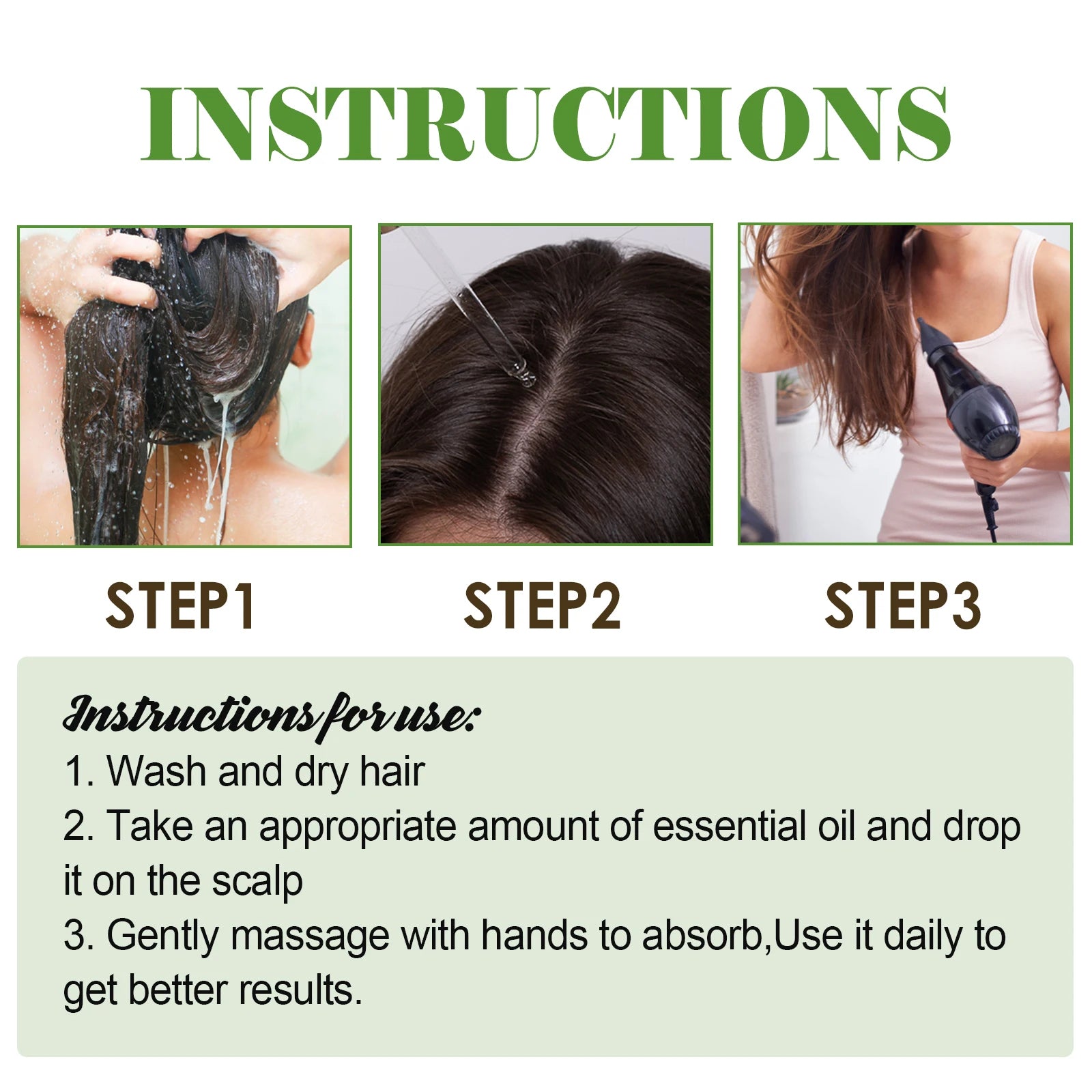 INSTRUCTIONS

STEP1

STEP2

STEP3

Instructions for use:
1. Wash and dry hair
2. Take an appropriate amount of essential oil and drop it on the scalp
3. Gently massage with hands to absorb,Use it daily to get better results.